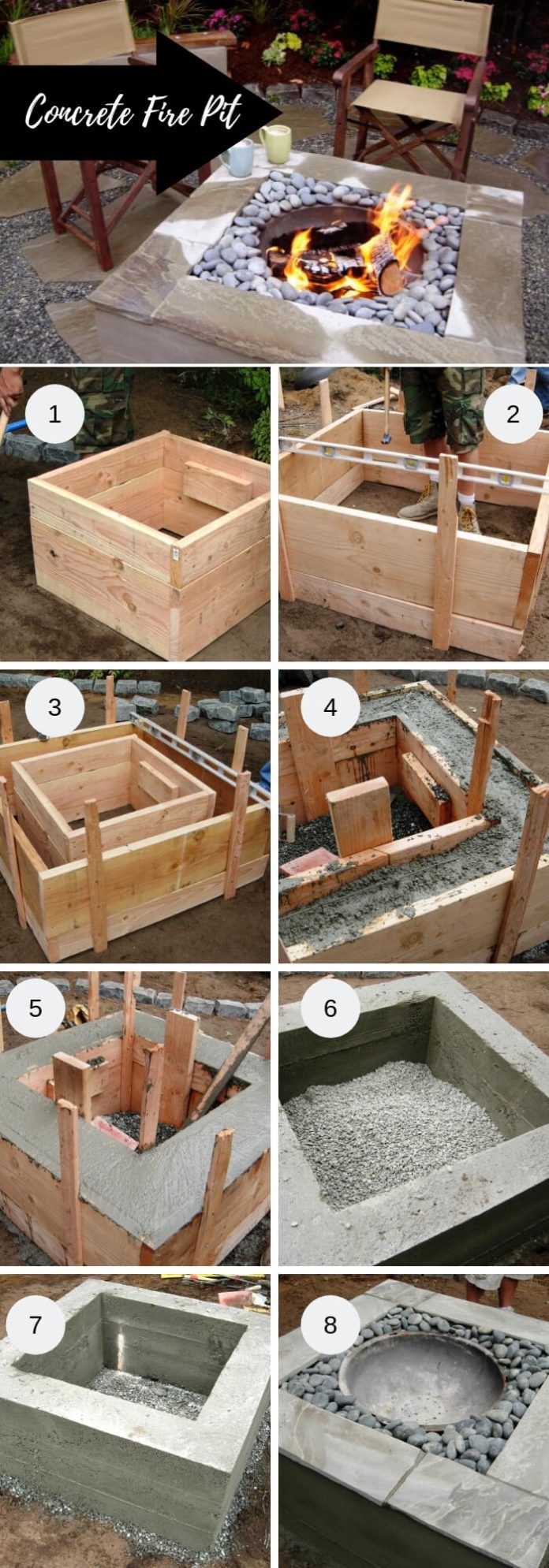 Concrete Fire Pit

1

2

3

4

5

6

7

8